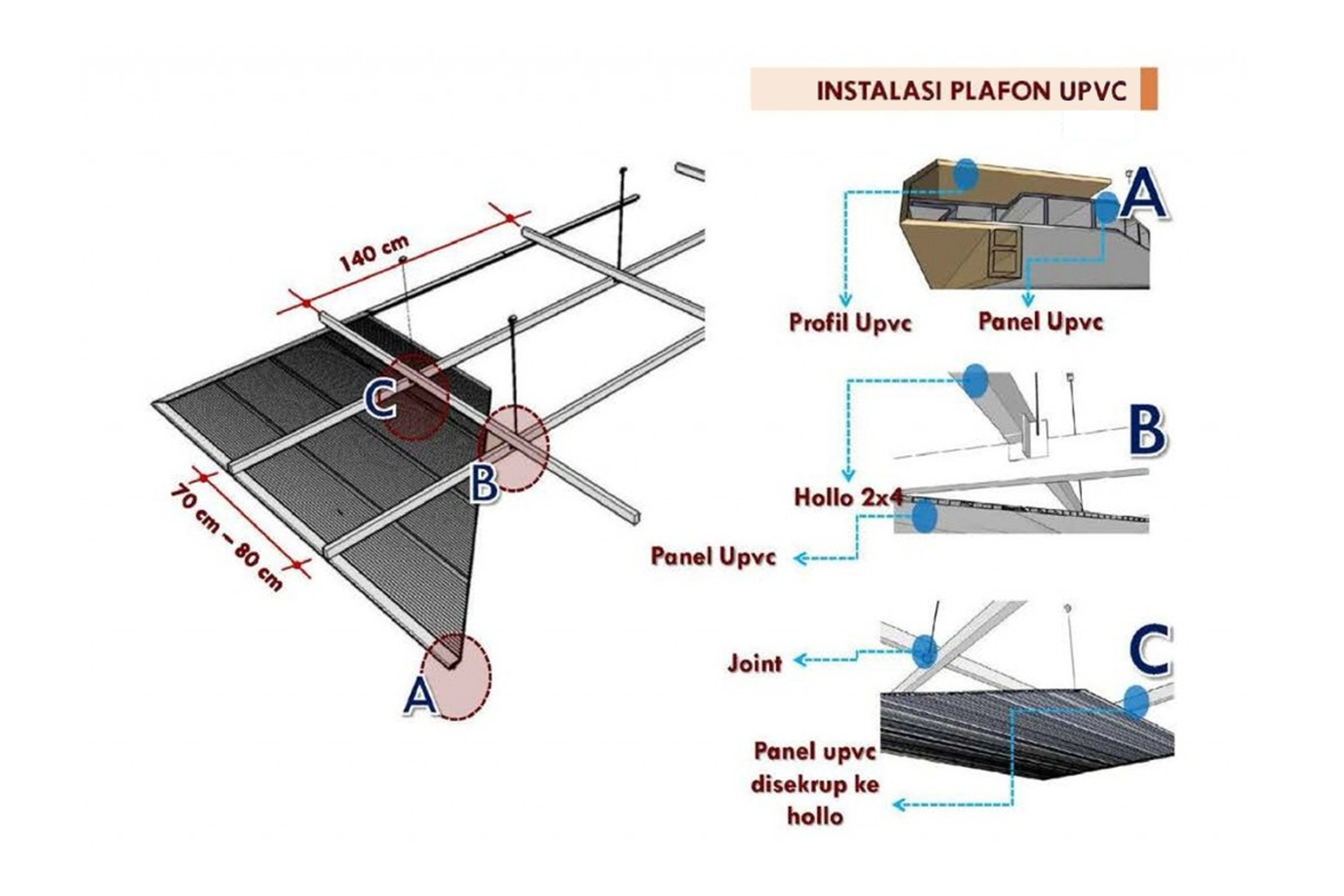 INSTALASI PLAFON UPVC

140 cm

C

B

70 cm – 80 cm

A

A

Profil Upvc

Panel Upvc

B

Hollo 2x4

Panel Upvc

C

Joint

Panel upvc disekrup ke hollo