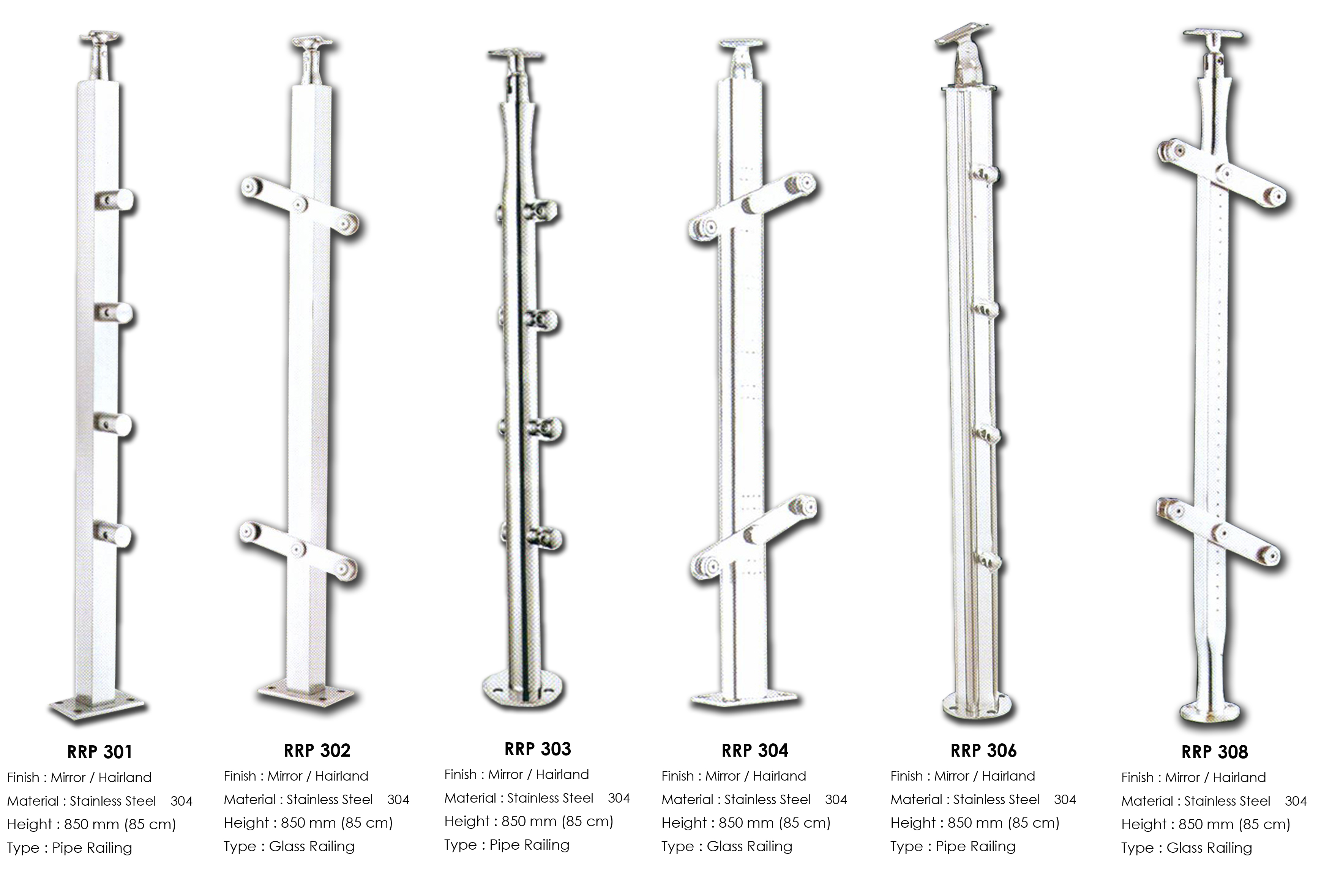 RRP 301
Finish : Mirror / Hairland
Material : Stainless Steel 304
Height : 850 mm (85 cm)
Type : Pipe Railing

RRP 302
Finish : Mirror / Hairland
Material : Stainless Steel 304
Height : 850 mm (85 cm)
Type : Glass Railing

RRP 303
Finish : Mirror / Hairland
Material : Stainless Steel 304
Height : 850 mm (85 cm)
Type : Pipe Railing

RRP 304
Finish : Mirror / Hairland
Material : Stainless Steel 304
Height : 850 mm (85 cm)
Type : Glass Railing

RRP 306
Finish : Mirror / Hairland
Material : Stainless Steel 304
Height : 850 mm (85 cm)
Type : Pipe Railing

RRP 308
Finish : Mirror / Hairland
Material : Stainless Steel 304
Height : 850 mm (85 cm)
Type : Glass Railing